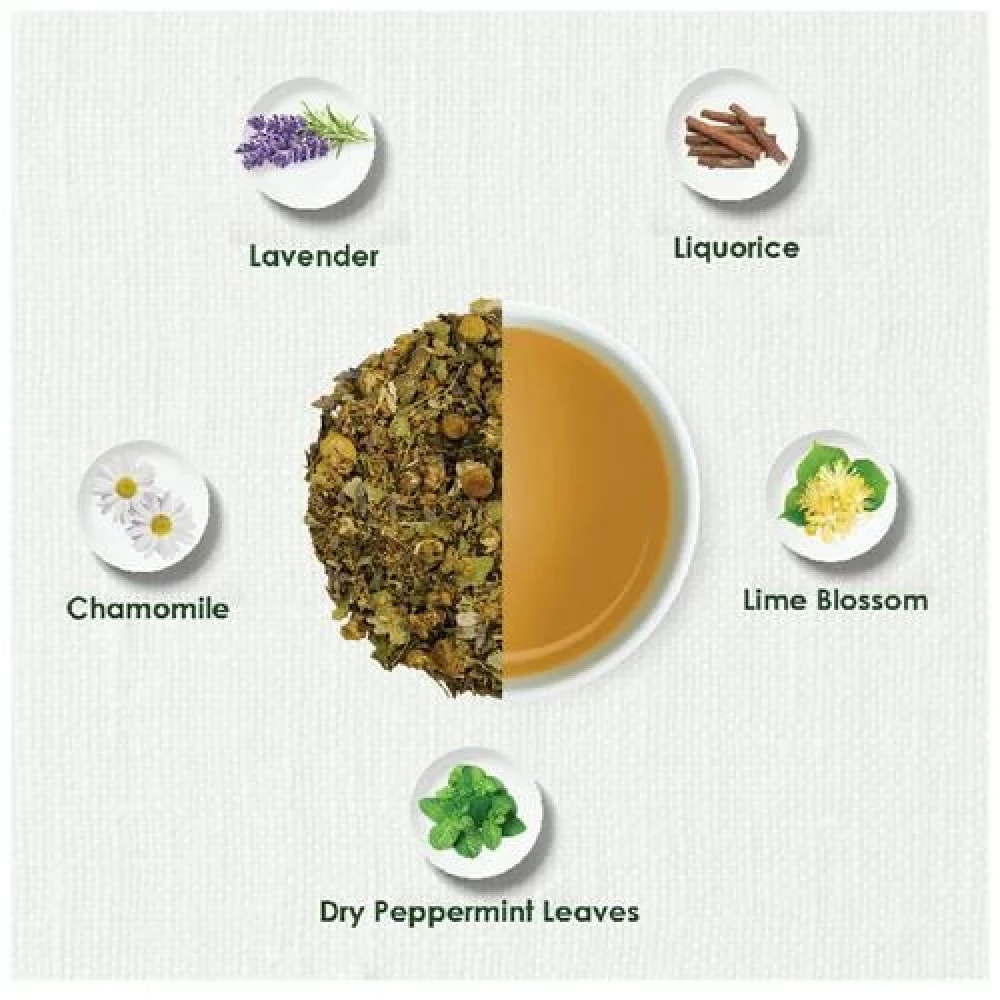 Lavender

Liquorice

Chamomile

Lime Blossom

Dry Peppermint Leaves